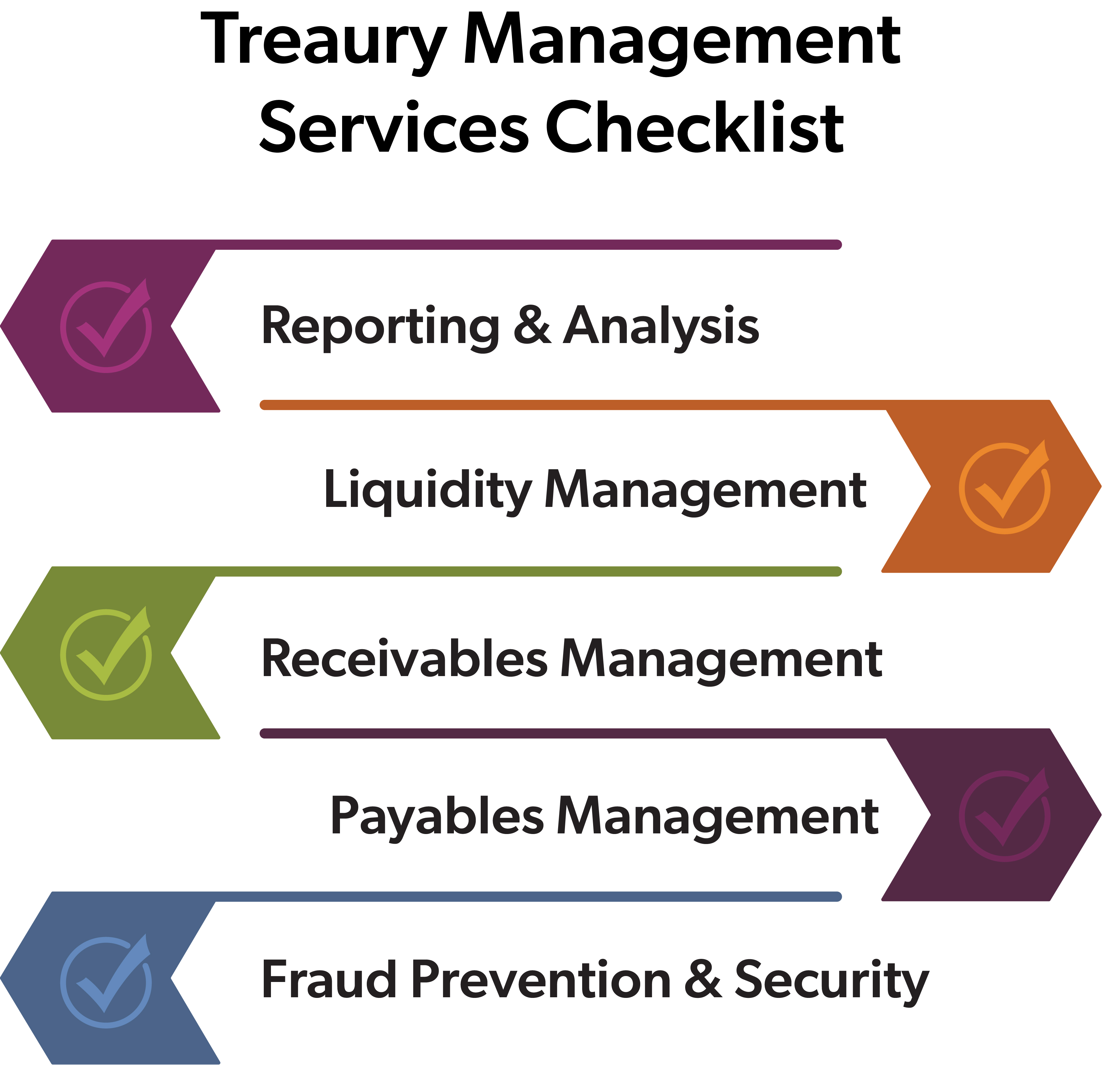 Treaury Management Services Checklist

Reporting & Analysis

Liquidity Management

Receivables Management

Payables Management

Fraud Prevention & Security